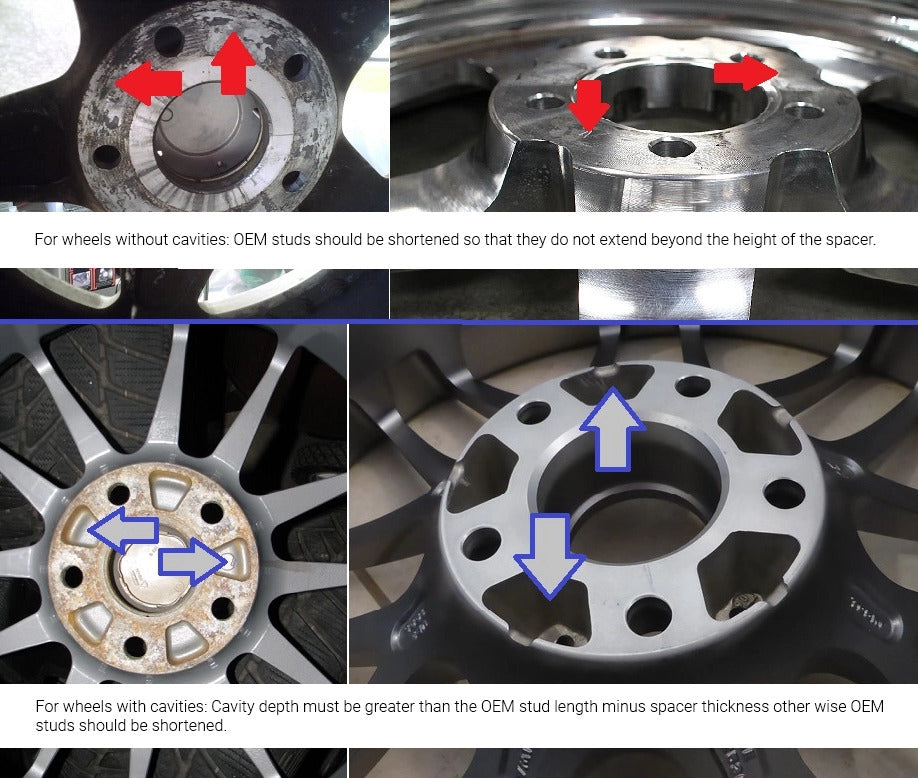 For wheels without cavities: OEM studs should be shortened so that they do not extend beyond the height of the spacer.

For wheels with cavities: Cavity depth must be greater than the OEM stud length minus spacer thickness other wise OEM studs should be shortened.