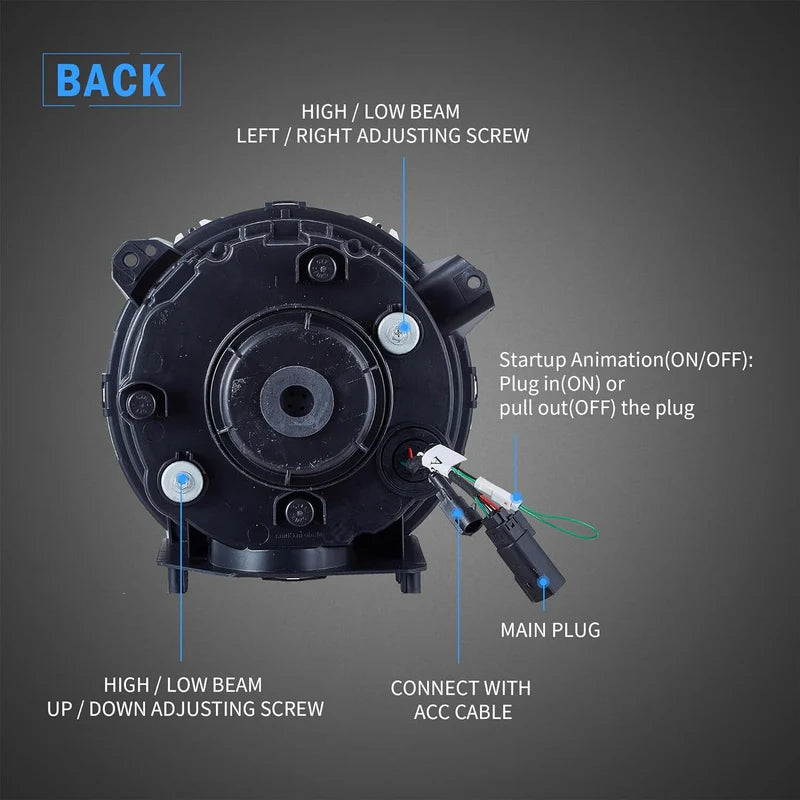 BACK

HIGH / LOW BEAM
LEFT / RIGHT ADJUSTING SCREW

Startup Animation(ON/OFF):
Plug in(ON) or
pull out(OFF) the plug

MAIN PLUG

HIGH / LOW BEAM
UP / DOWN ADJUSTING SCREW

CONNECT WITH
ACC CABLE